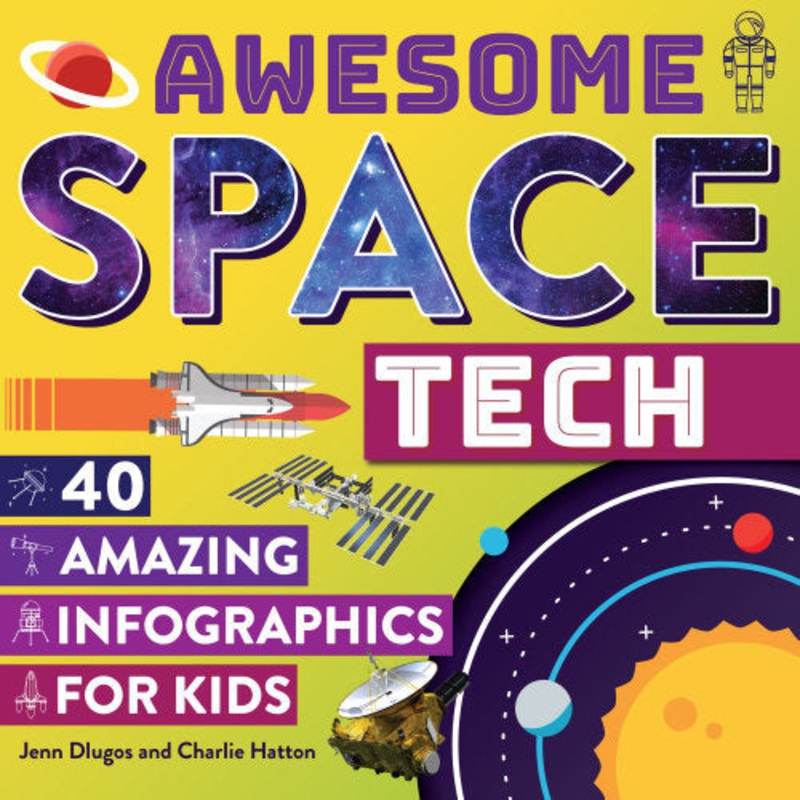 AWESOME
SPACE
TECH

40
AMAZING
INFOGRAPHICS
FOR KIDS

Jenn Dlugos and Charlie Hatton